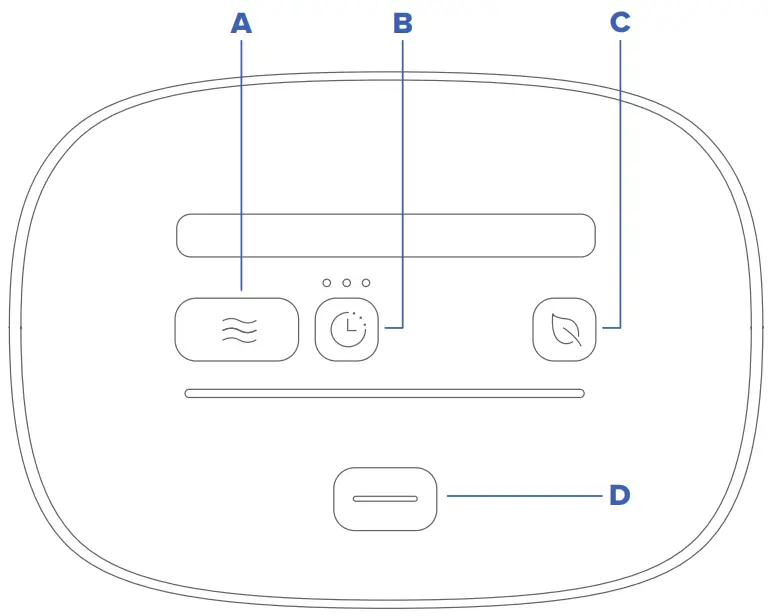 A
B
C
D