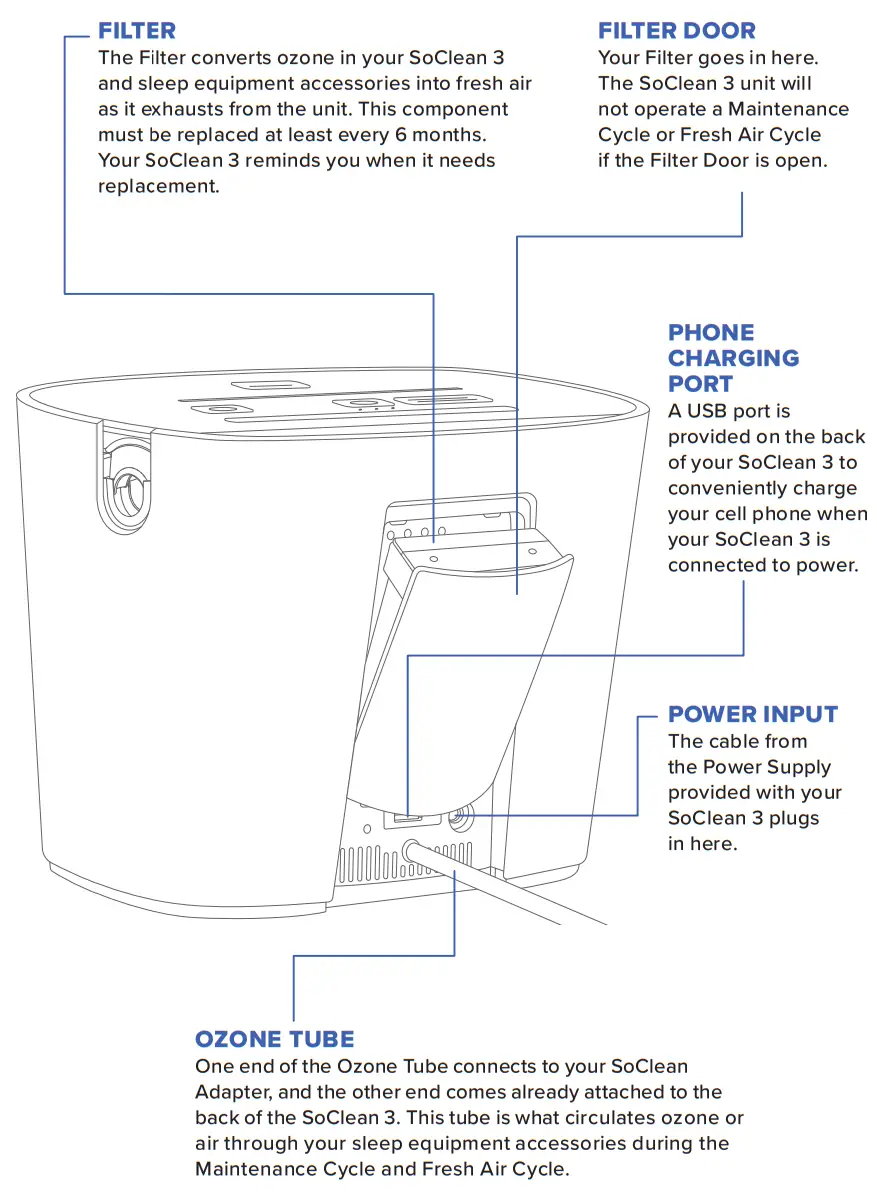 FILTER
The Filter converts ozone in your SoClean 3 and sleep equipment accessories into fresh air as it exhausts from the unit. This component must be replaced at least every 6 months. Your SoClean 3 reminds you when it needs replacement.

FILTER DOOR
Your Filter goes in here. The SoClean 3 unit will not operate a Maintenance Cycle or Fresh Air Cycle if the Filter Door is open.

PHONE CHARGING PORT
A USB port is provided on the back of your SoClean 3 to conveniently charge your cell phone when your SoClean 3 is connected to power.

POWER INPUT
The cable from the Power Supply provided with your SoClean 3 plugs in here.

OZONE TUBE
One end of the Ozone Tube connects to your SoClean Adapter, and the other end comes already attached to the back of the SoClean 3. This tube is what circulates ozone or air through your sleep equipment accessories during the Maintenance Cycle and Fresh Air Cycle.