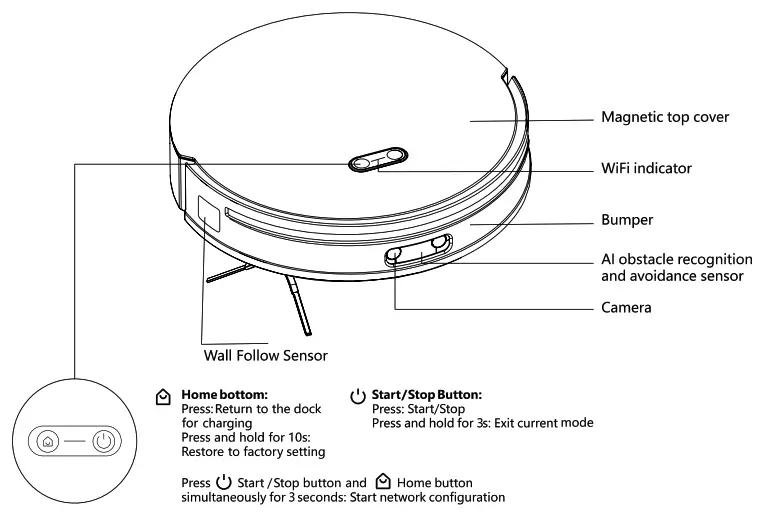 Magnetic top cover

WiFi indicator

Bumper

AI obstacle recognition and avoidance sensor

Camera

Wall Follow Sensor

Home bottom:
Press: Return to the dock for charging
Press and hold for 10s: Restore to factory setting

Start/Stop Button:
Press: Start/Stop
Press and hold for 3s: Exit current mode

Press Start /Stop button and Home button simultaneously for 3 seconds: Start network configuration