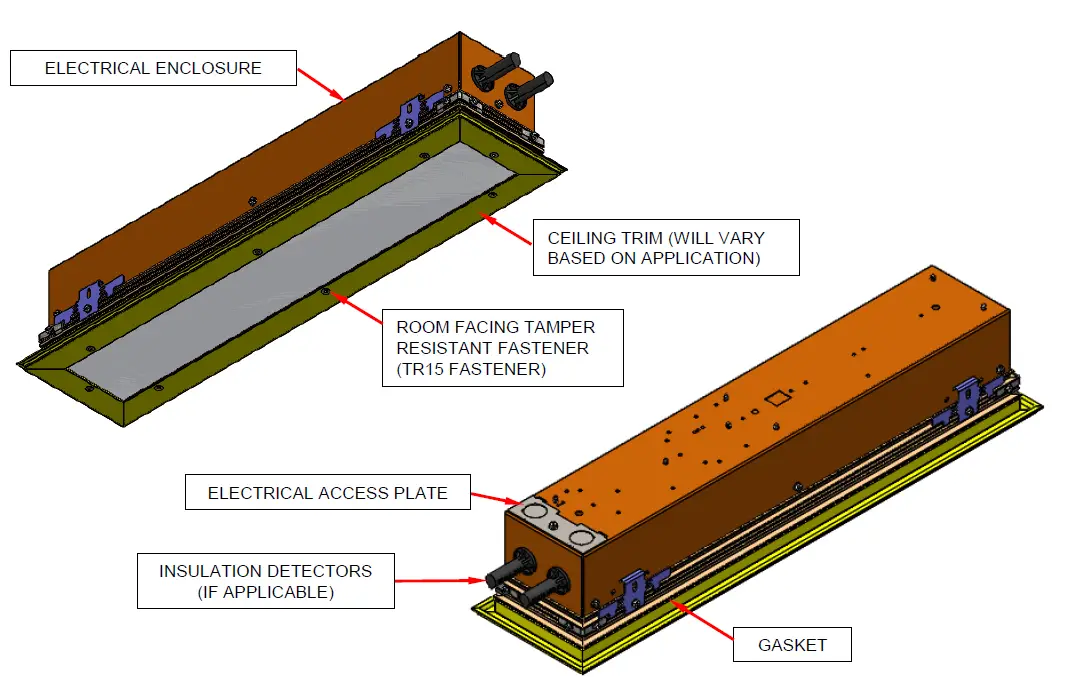 ELECTRICAL ENCLOSURE

CEILING TRIM (WILL VARY BASED ON APPLICATION)

ROOM FACING TAMPER RESISTANT FASTENER (TR15 FASTENER)

ELECTRICAL ACCESS PLATE

INSULATION DETECTORS (IF APPLICABLE)

GASKET