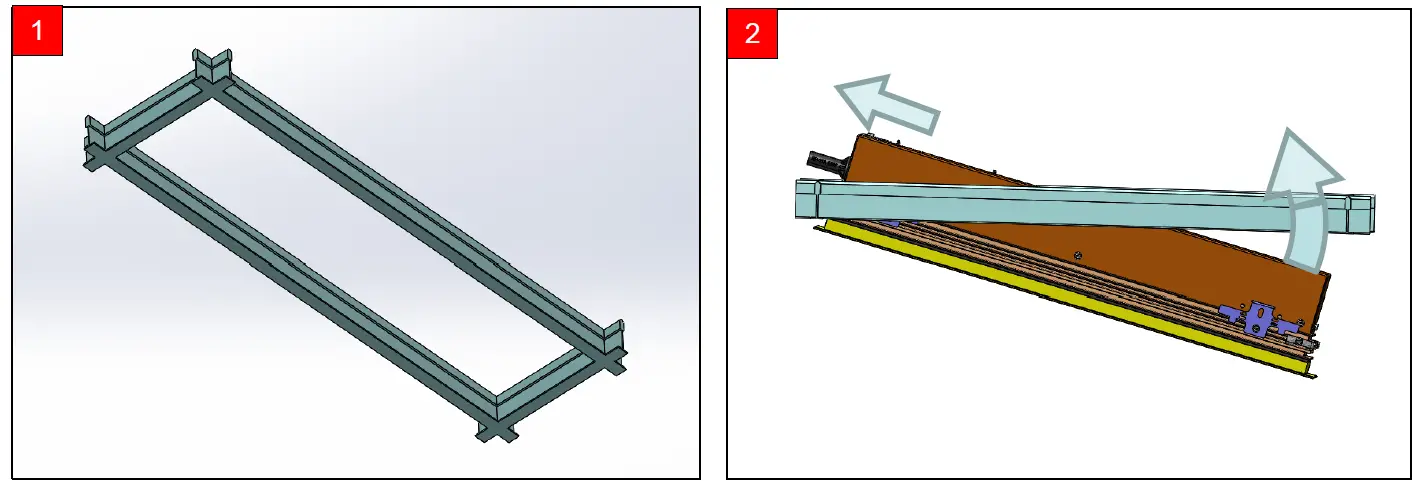 1

2