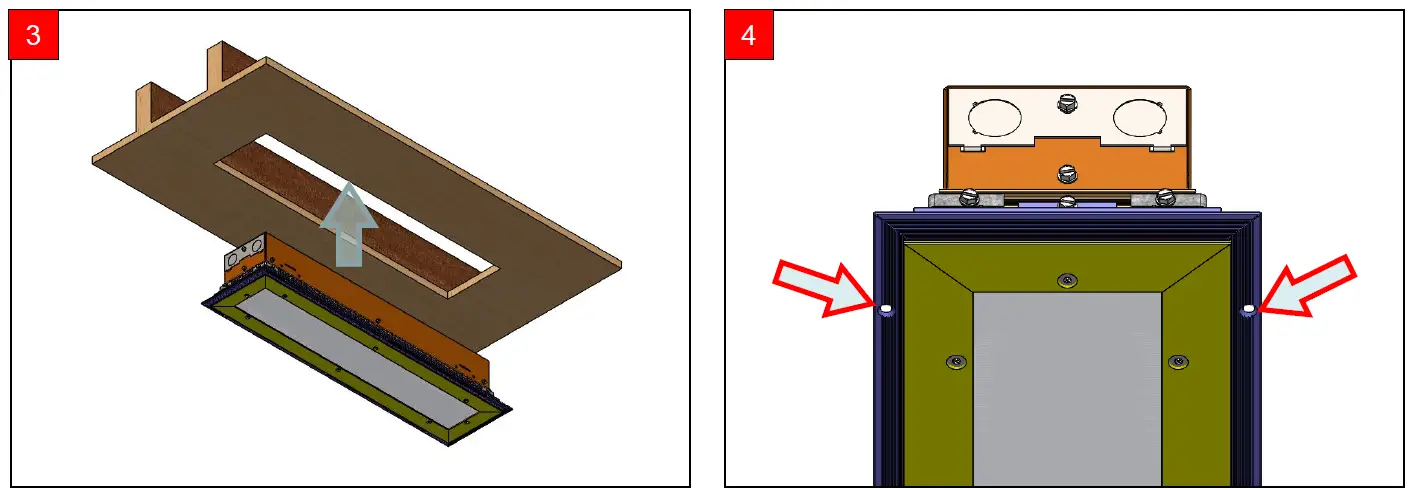 3

4