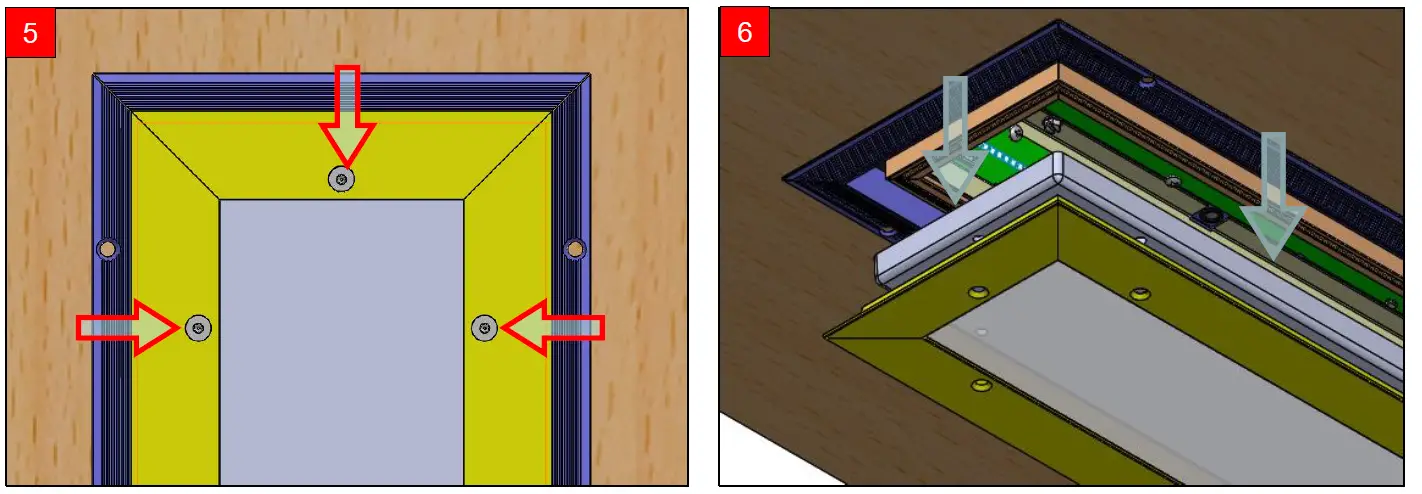 5

6