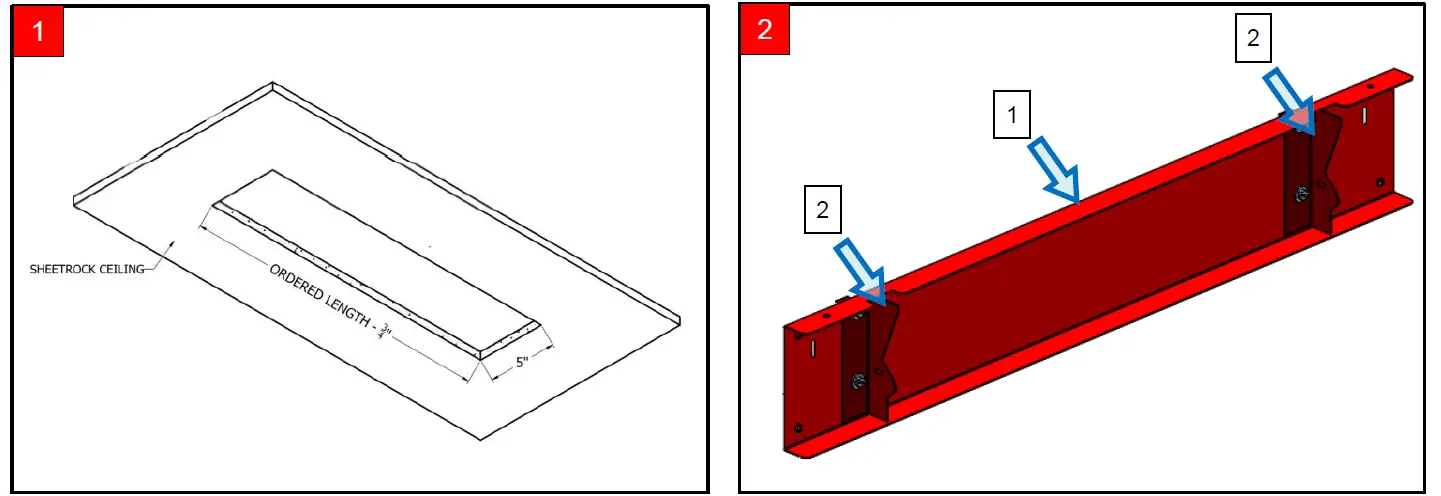 1

SHEETROCK CEILING

ORDERED LENGTH - $\frac{3}{4}$"

5"

2

2

1

2