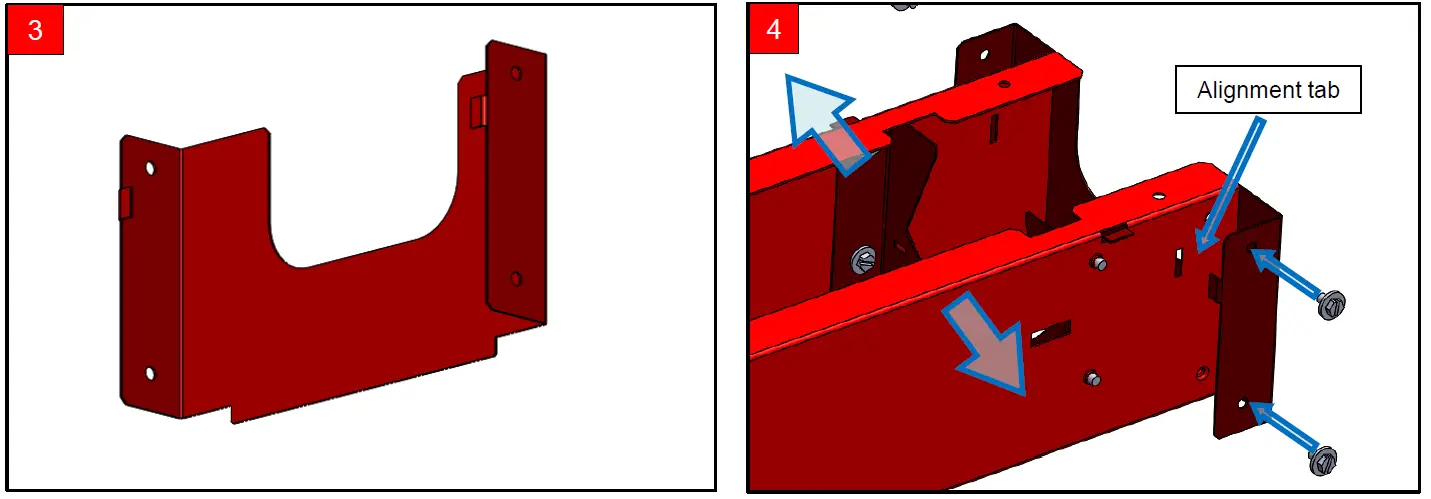 3

4

Alignment tab