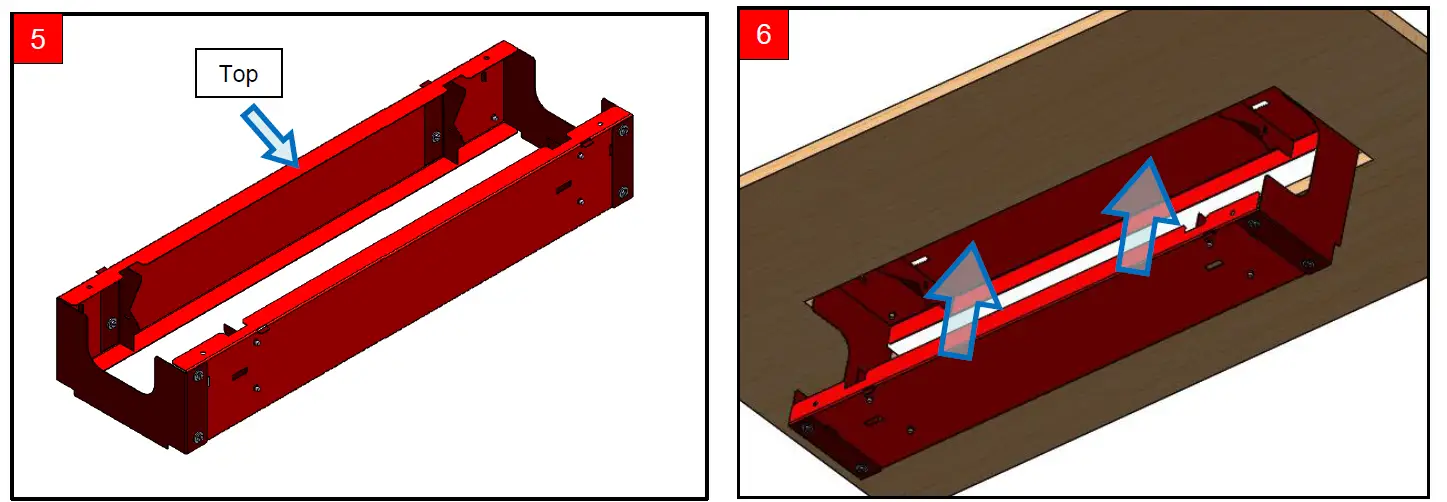 5

Top

6