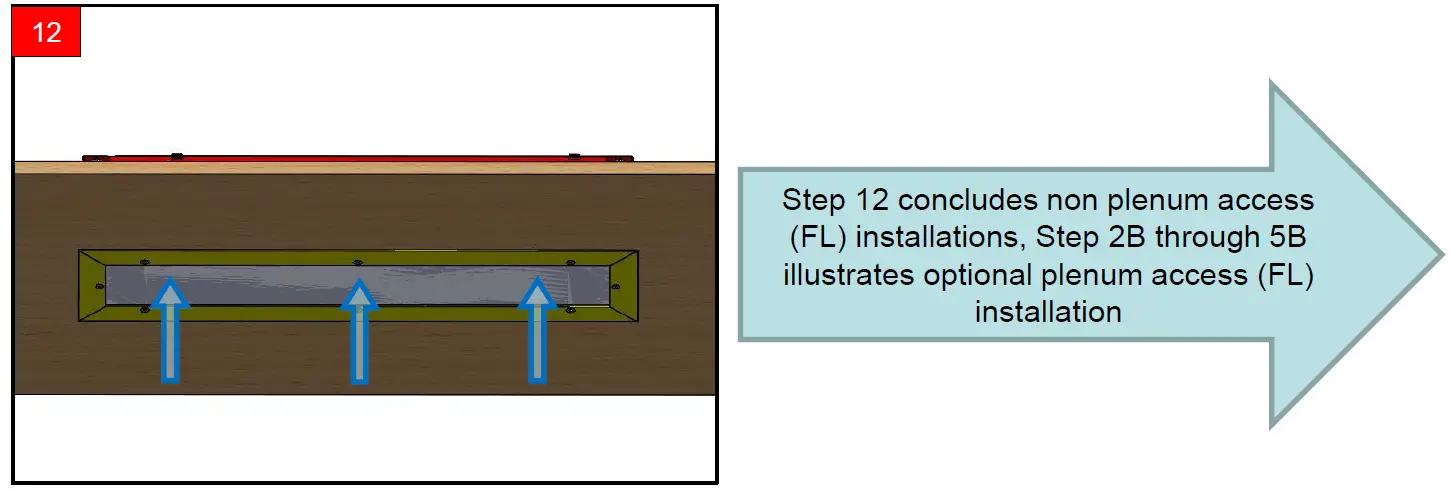 12

Step 12 concludes non plenum access (FL) installations, Step 2B through 5B illustrates optional plenum access (FL) installation