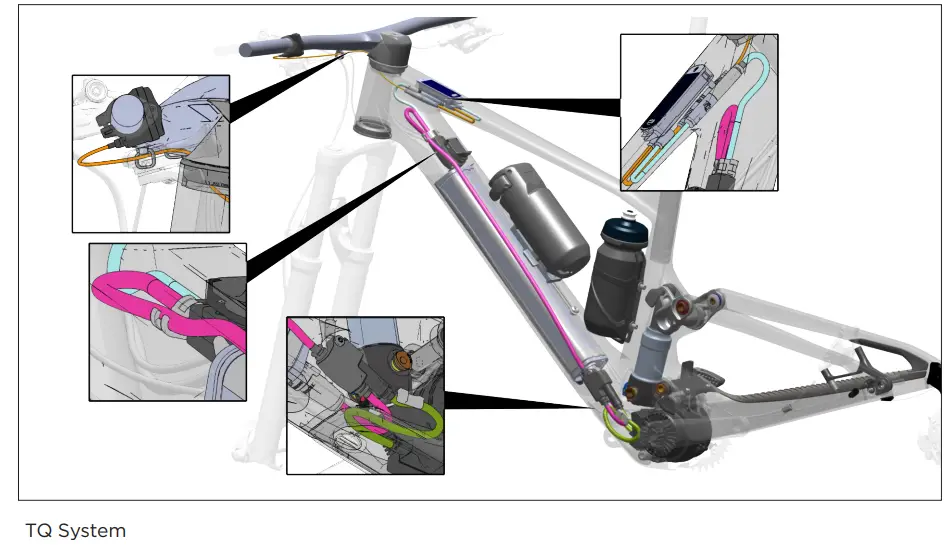 TQ System