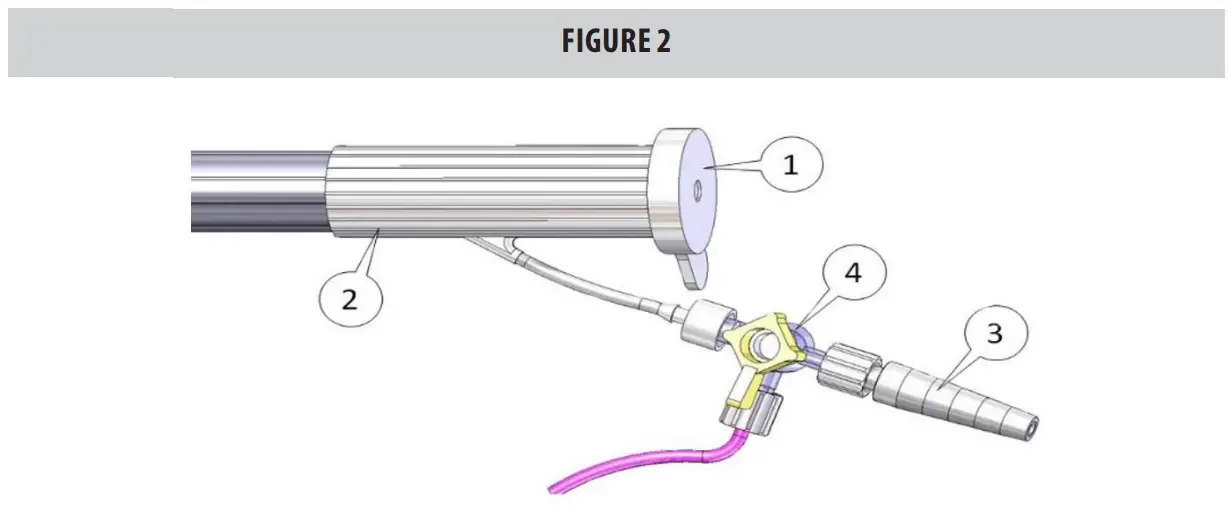 FIGURE 2

1

2

4

3