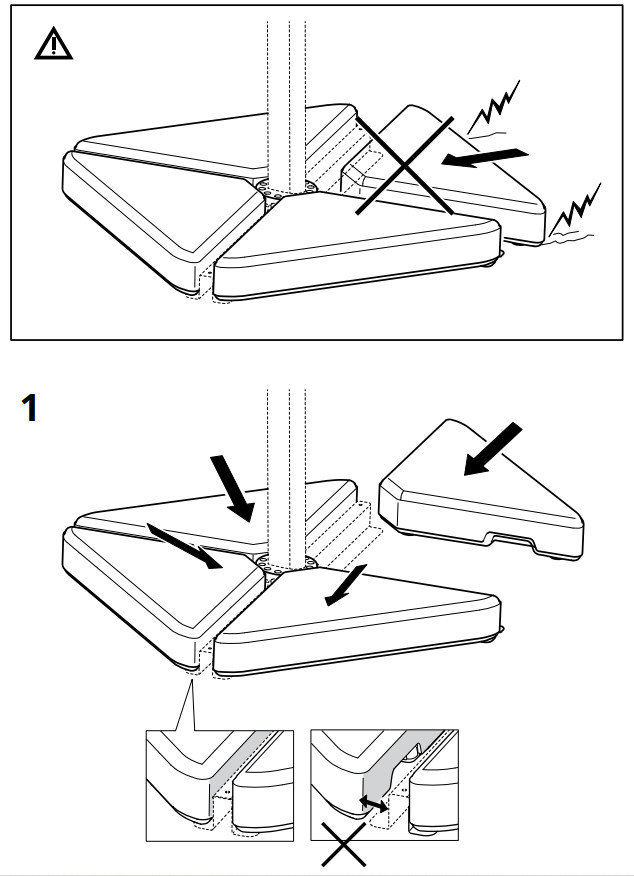 1