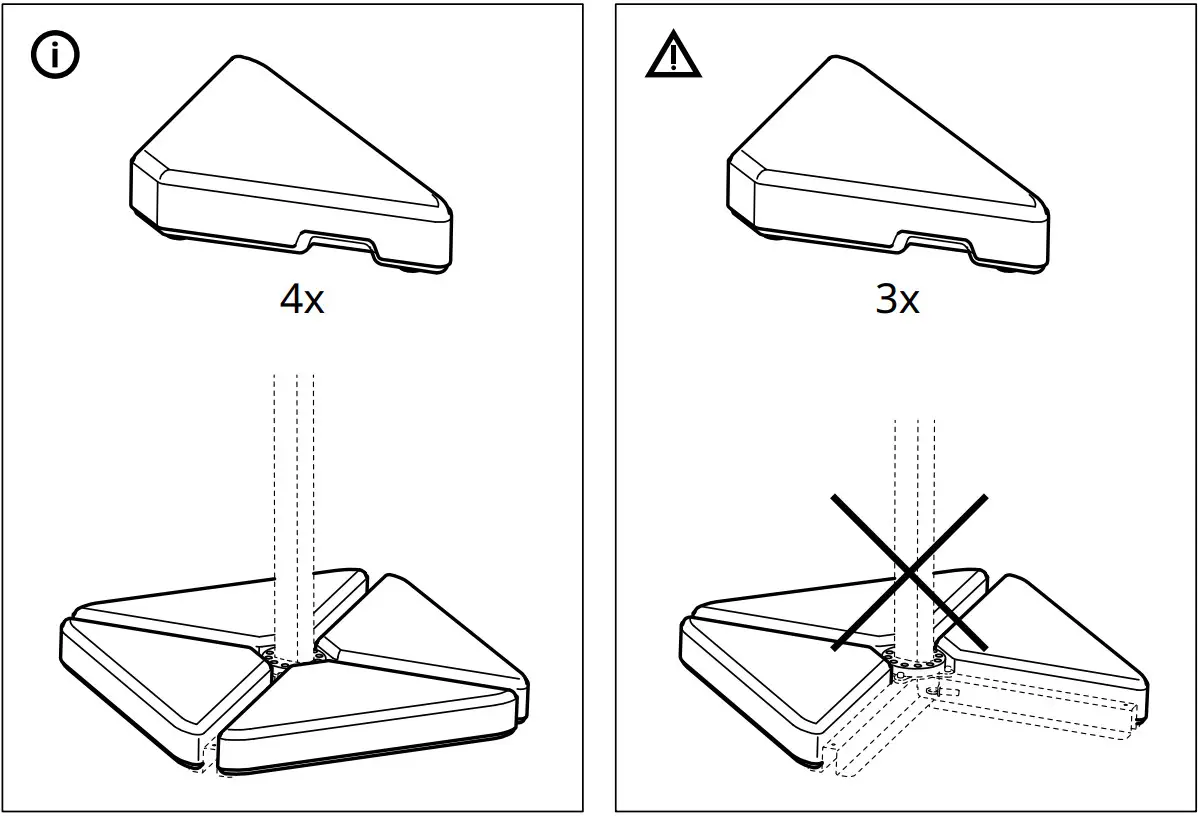 4x

3x