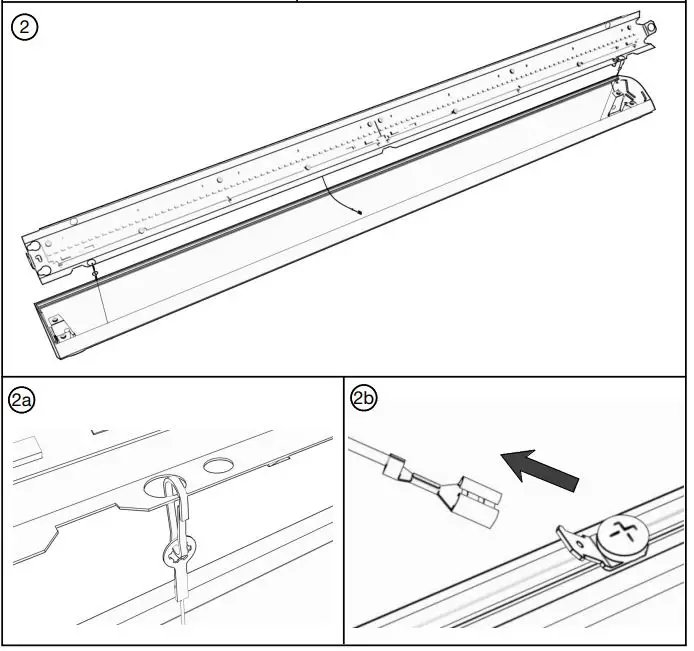 2

2a

2b