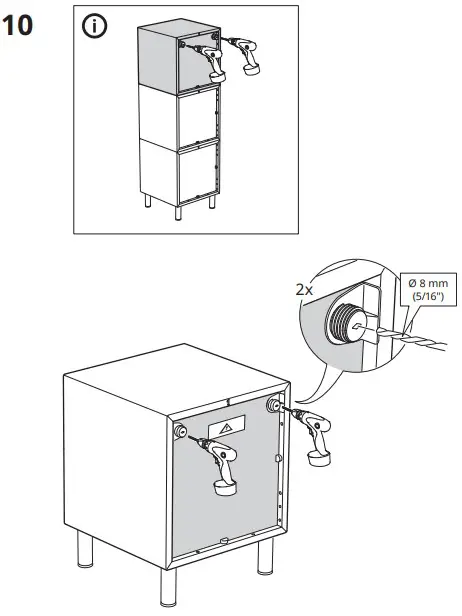 10

2x

Ø 8 mm
(5/16")