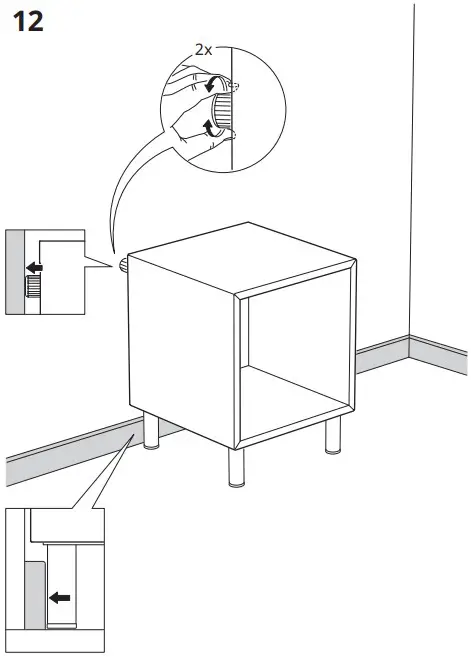 12

2x