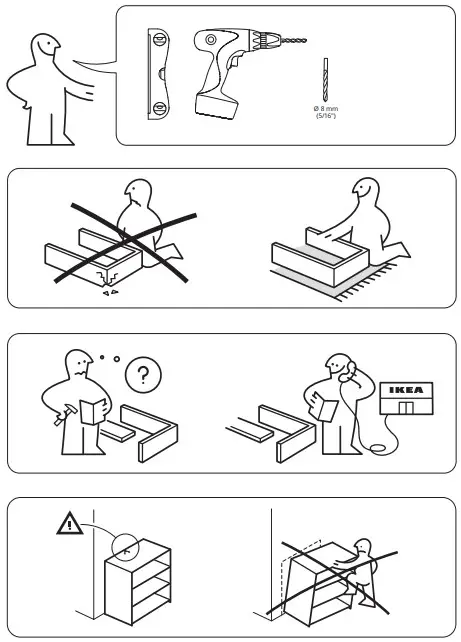 Ø 8 mm
(5/16")

?

IKEA

!