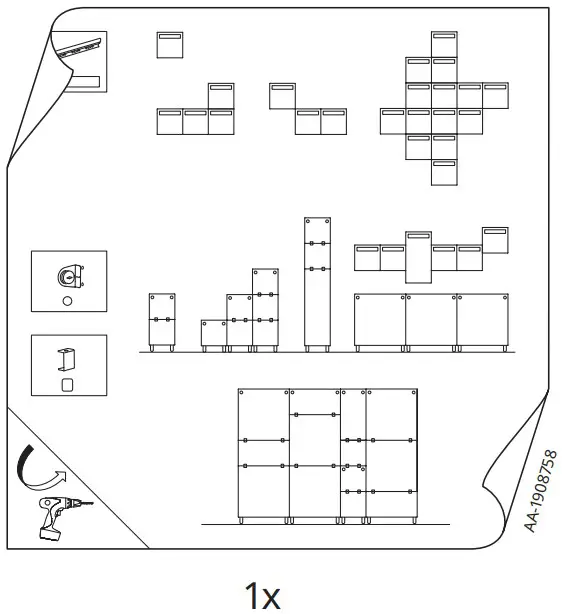 AA-1908758

1x