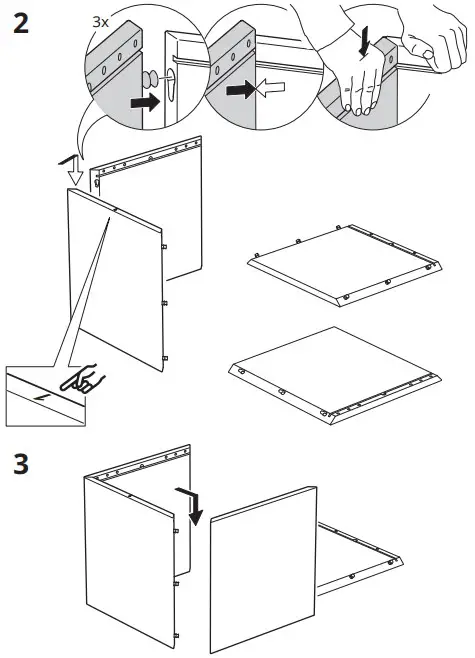 2

3x

3