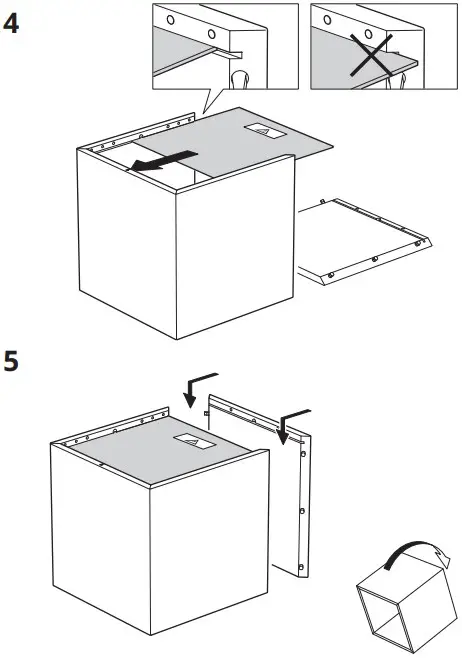 4

5