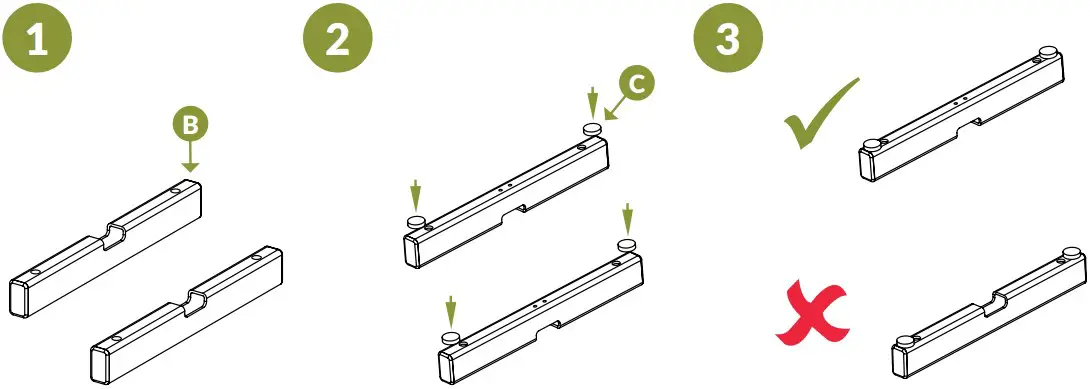 1

B

2

C

3