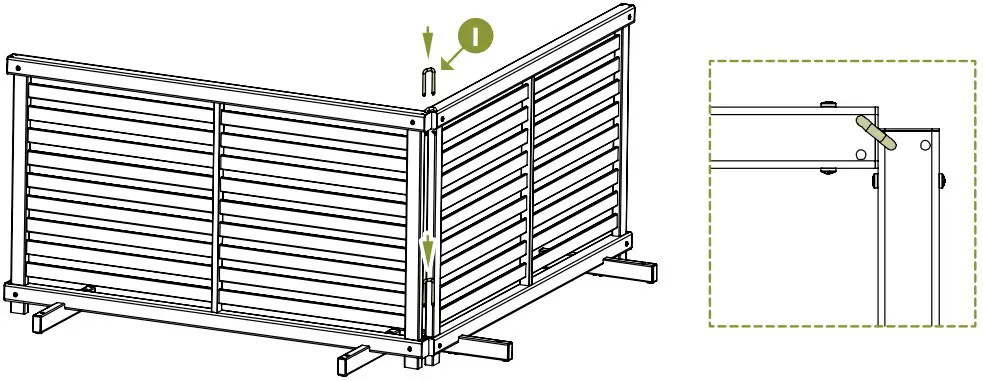 I