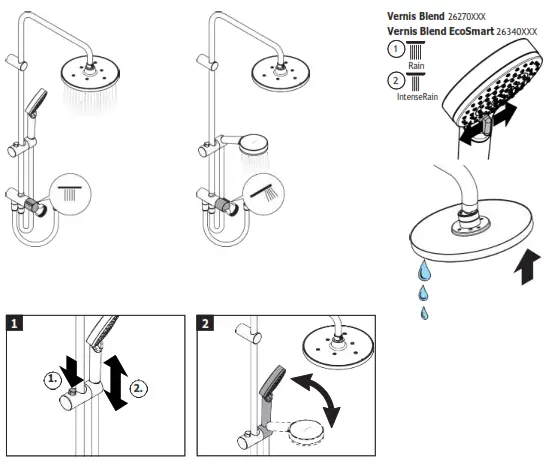 Vernis Blend 26270XXX
Vernis Blend EcoSmart 26340XXX

1 Rain

2 IntenseRain

1

1.

2.

2