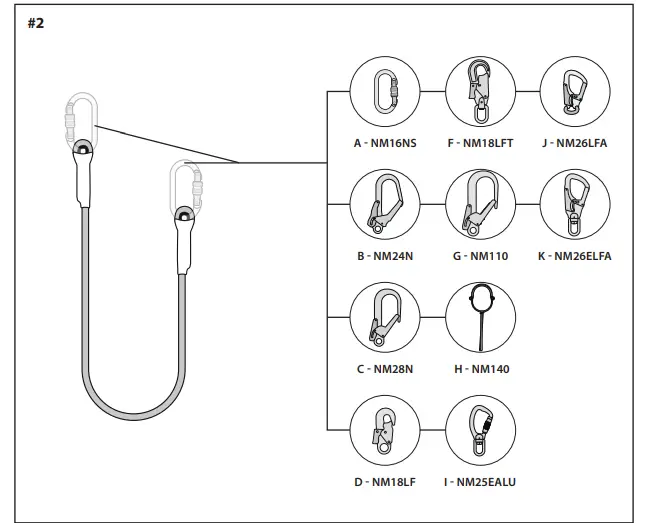 #2

A - NM16NS
F - NM18LFT
J - NM26LFA

B - NM24N
G - NM110
K - NM26ELFA

C - NM28N
H - NM140

D - NM18LF
I - NM25EALU