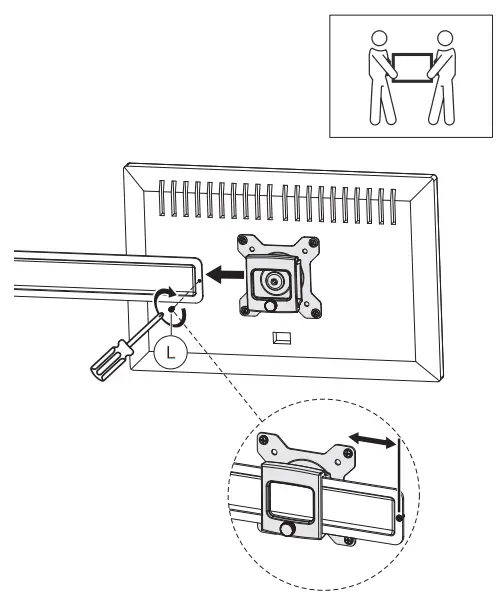 L