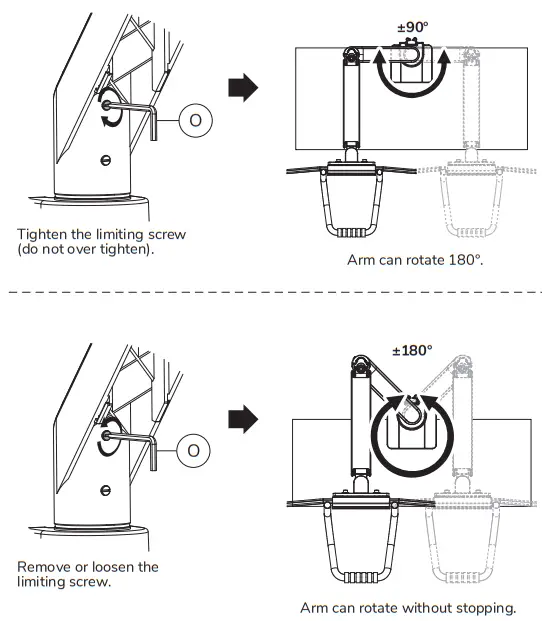 O

Tighten the limiting screw (do not over tighten).

±90°

Arm can rotate 180°.

O

Remove or loosen the limiting screw.

±180°

Arm can rotate without stopping.