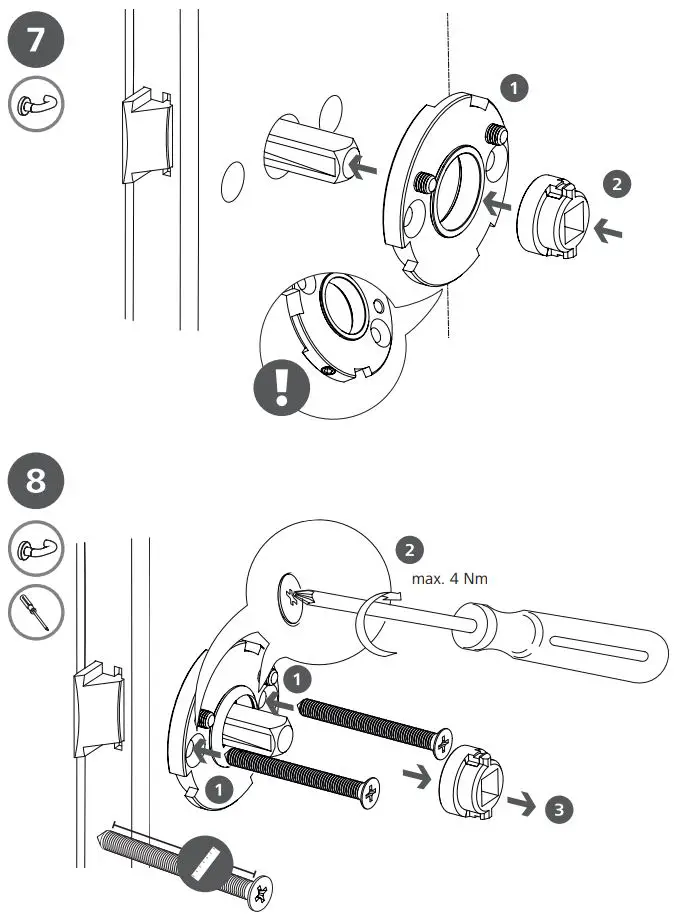 7

1

2

!

8

2

max. 4 Nm

1

1

3