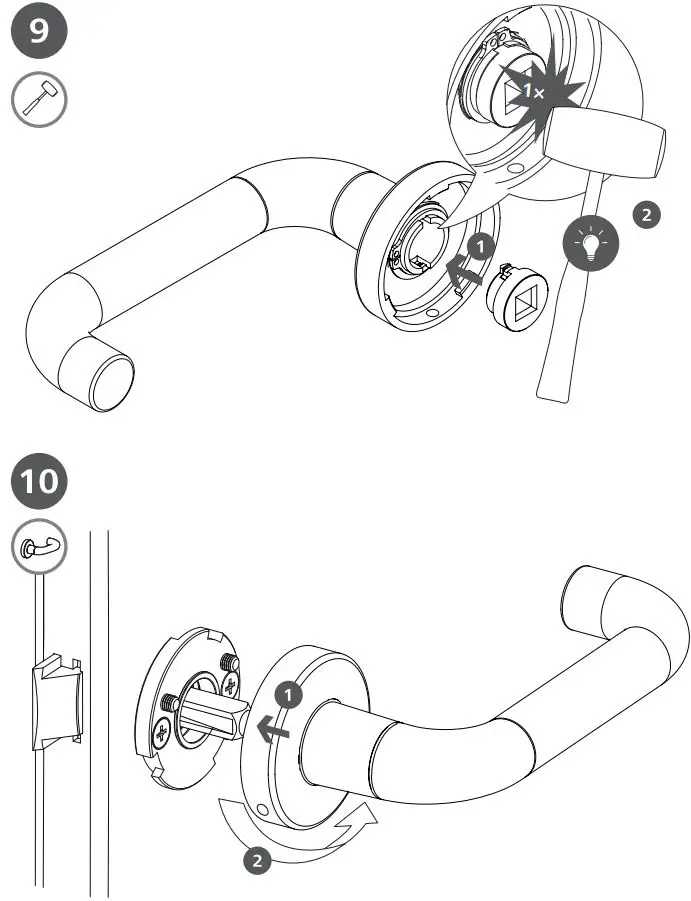 9

1x

2

1

10

1

2