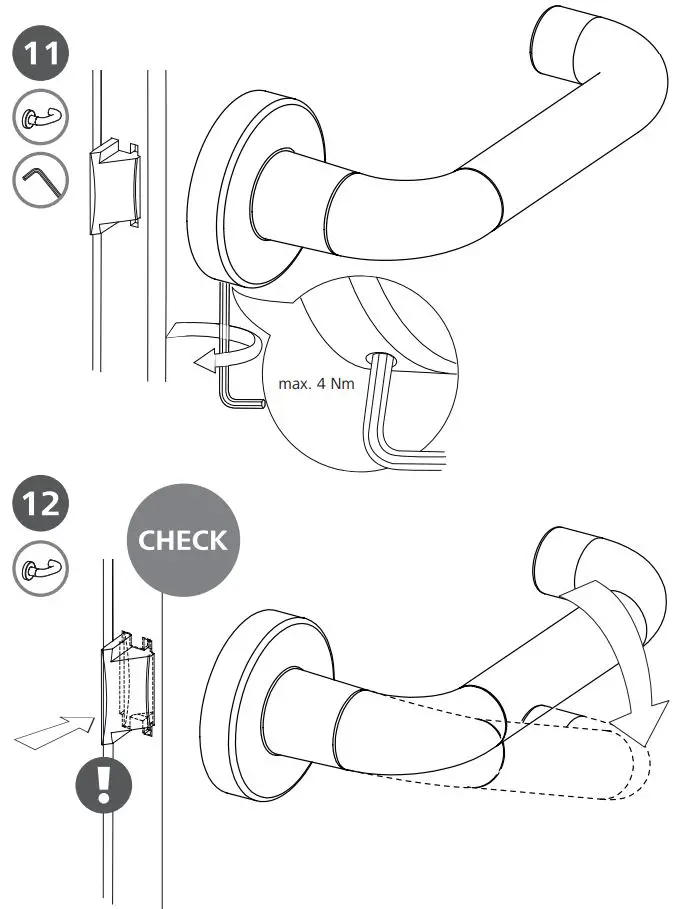 11

max. 4 Nm

12

CHECK

!