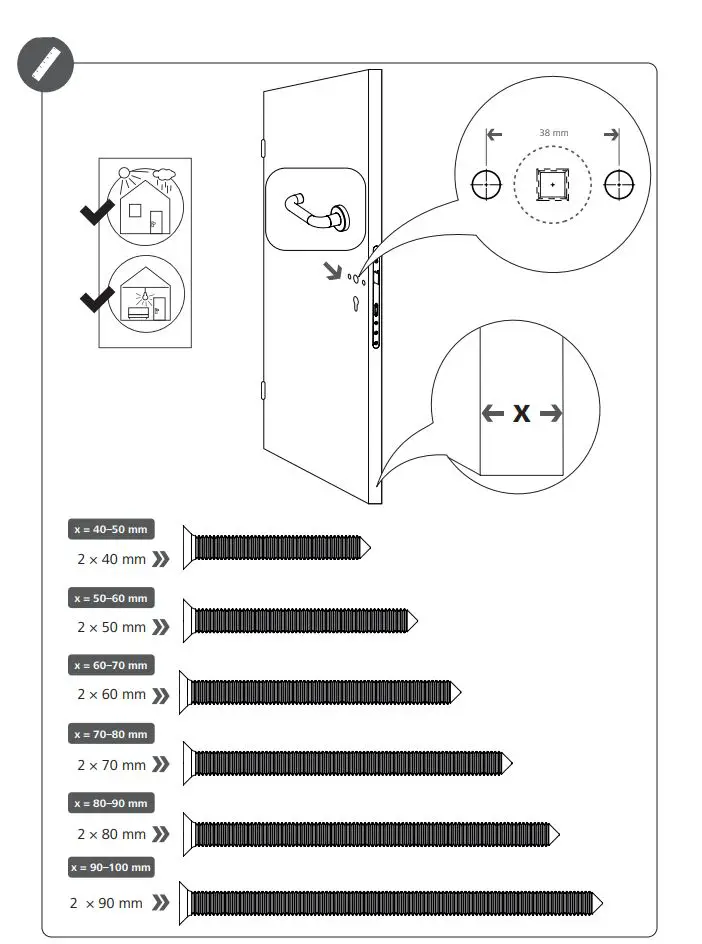 38 mm

X

x = 40–50 mm
2 × 40 mm

x = 50–60 mm
2 × 50 mm

x = 60–70 mm
2 × 60 mm

x = 70–80 mm
2 × 70 mm

x = 80–90 mm
2 × 80 mm

x = 90–100 mm
2 × 90 mm