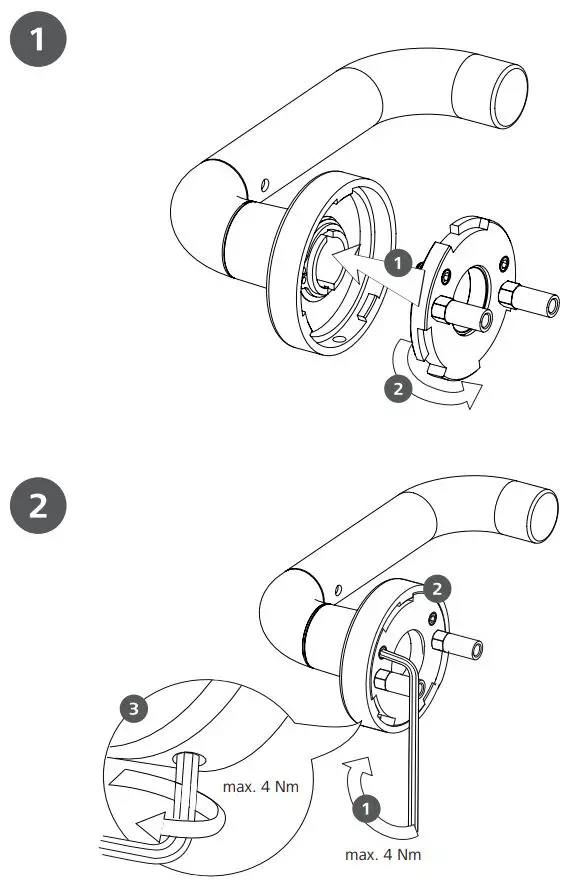 1

1

2

2

2

3

max. 4 Nm

1

max. 4 Nm