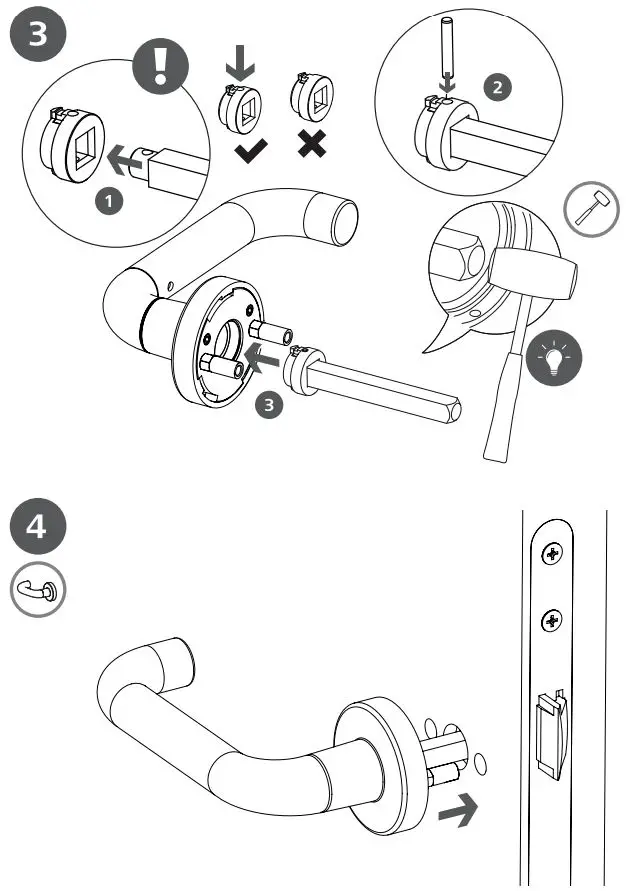 3

!

1

2

3

4