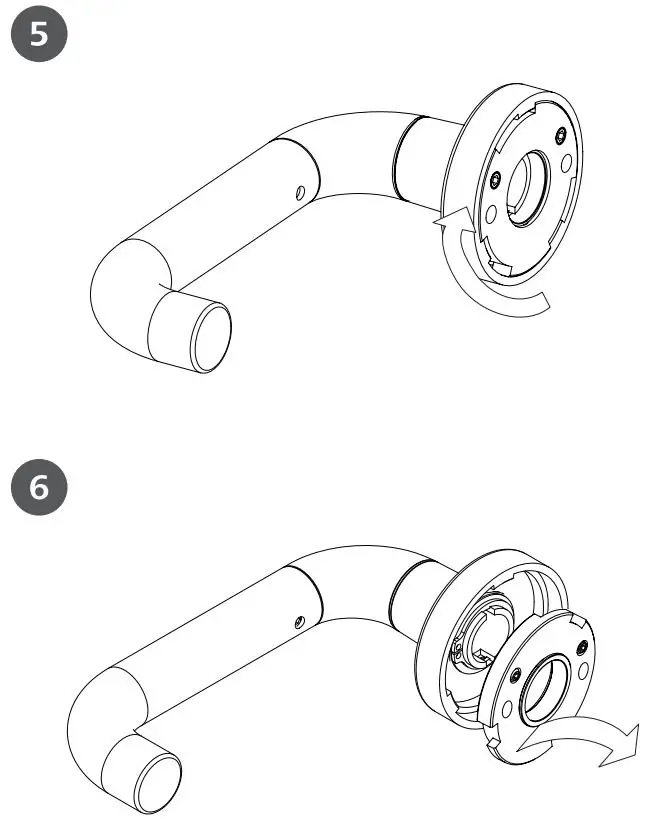 5

6