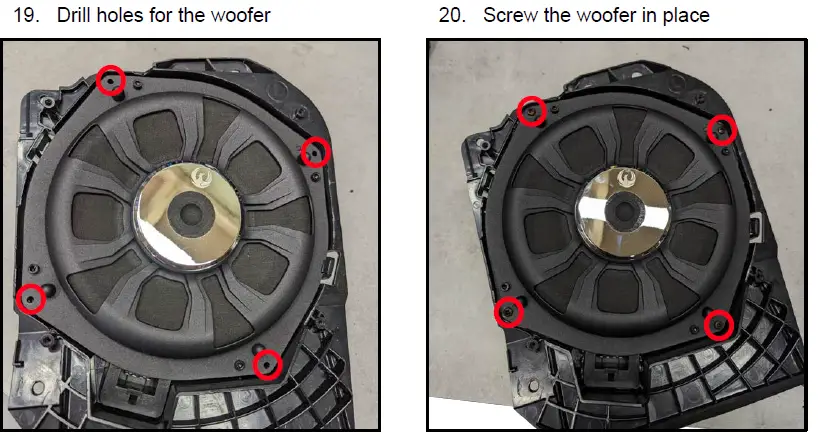 19. Drill holes for the woofer

20. Screw the woofer in place