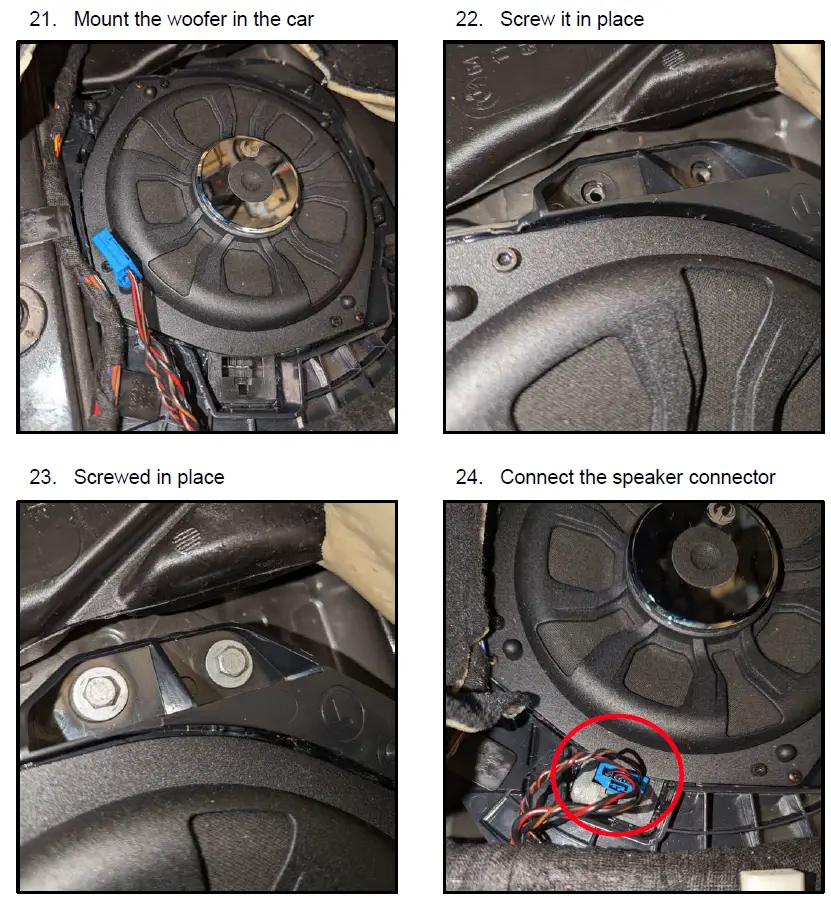 21. Mount the woofer in the car

22. Screw it in place

23. Screwed in place

24. Connect the speaker connector