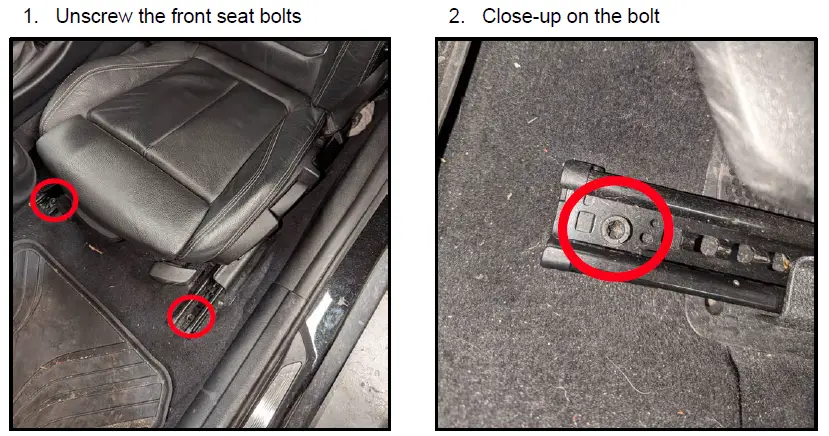 1. Unscrew the front seat bolts

2. Close-up on the bolt