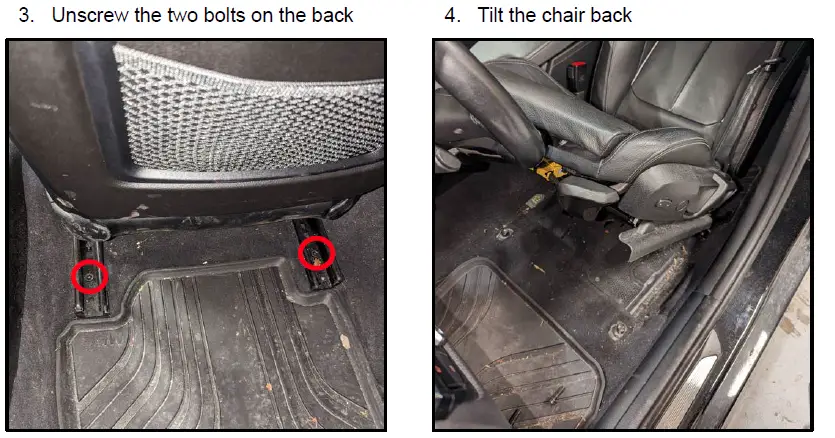 3. Unscrew the two bolts on the back

4. Tilt the chair back