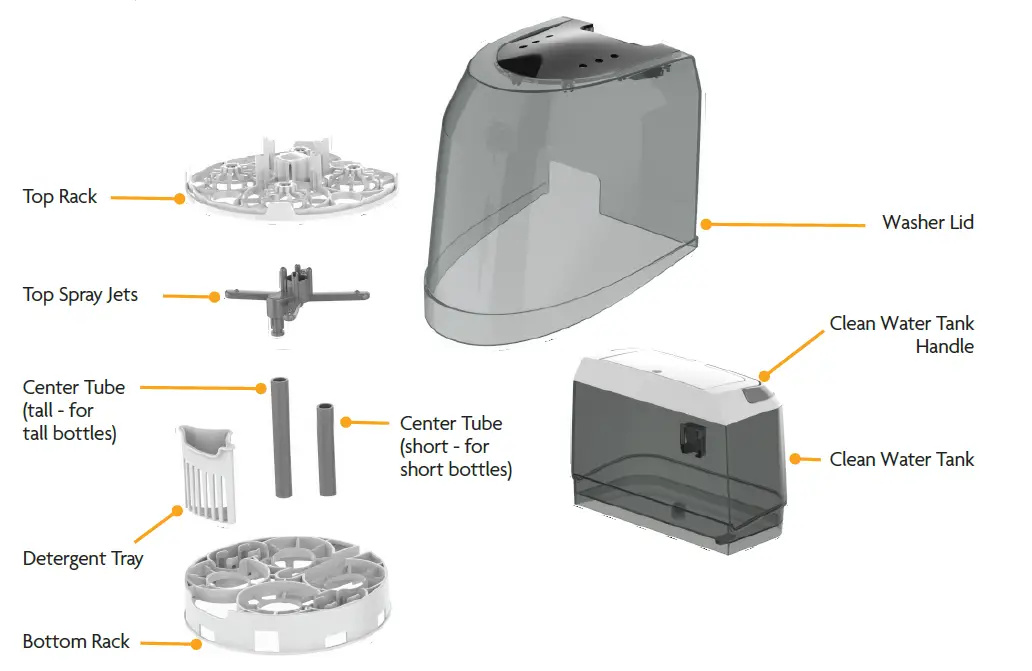 Top Rack

Top Spray Jets

Center Tube (tall - for tall bottles)

Center Tube (short - for short bottles)

Detergent Tray

Bottom Rack

Washer Lid

Clean Water Tank Handle

Clean Water Tank