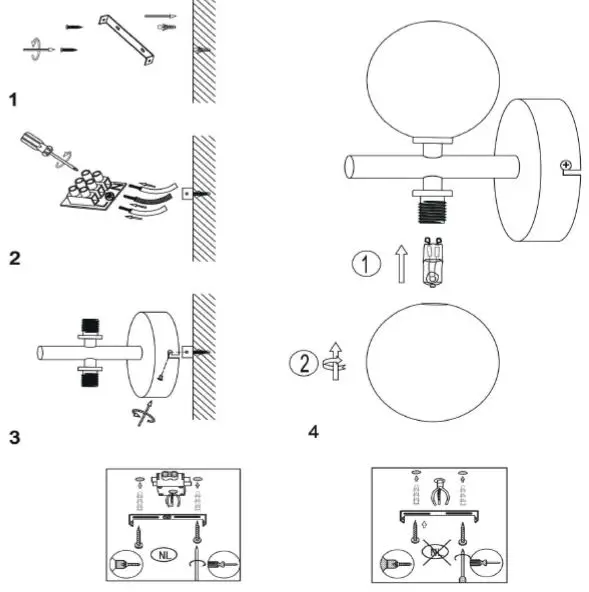 1

2

3

1

2

4

NL

NL