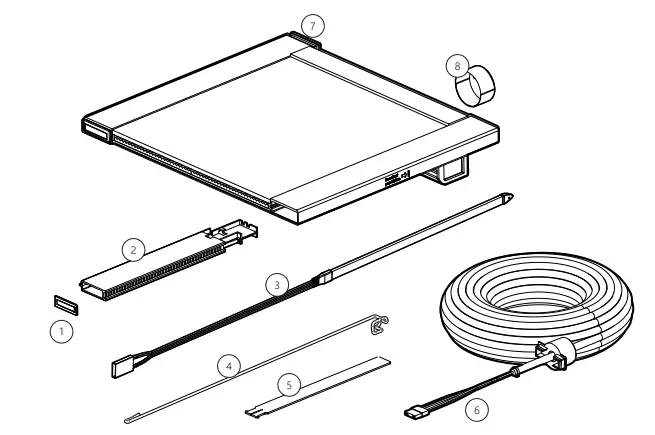 7
8
2
3
1
4
5
6