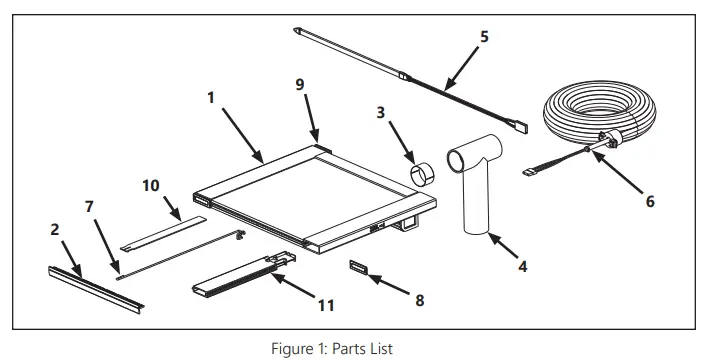 5
9
1
3
6
10
7
2
4
8
11

Figure 1: Parts List