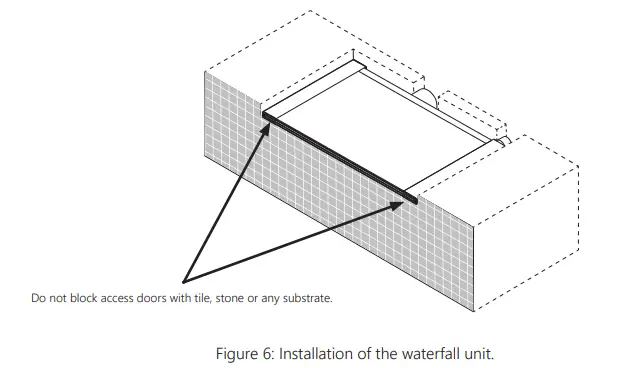 Do not block access doors with tile, stone or any substrate.

Figure 6: Installation of the waterfall unit.