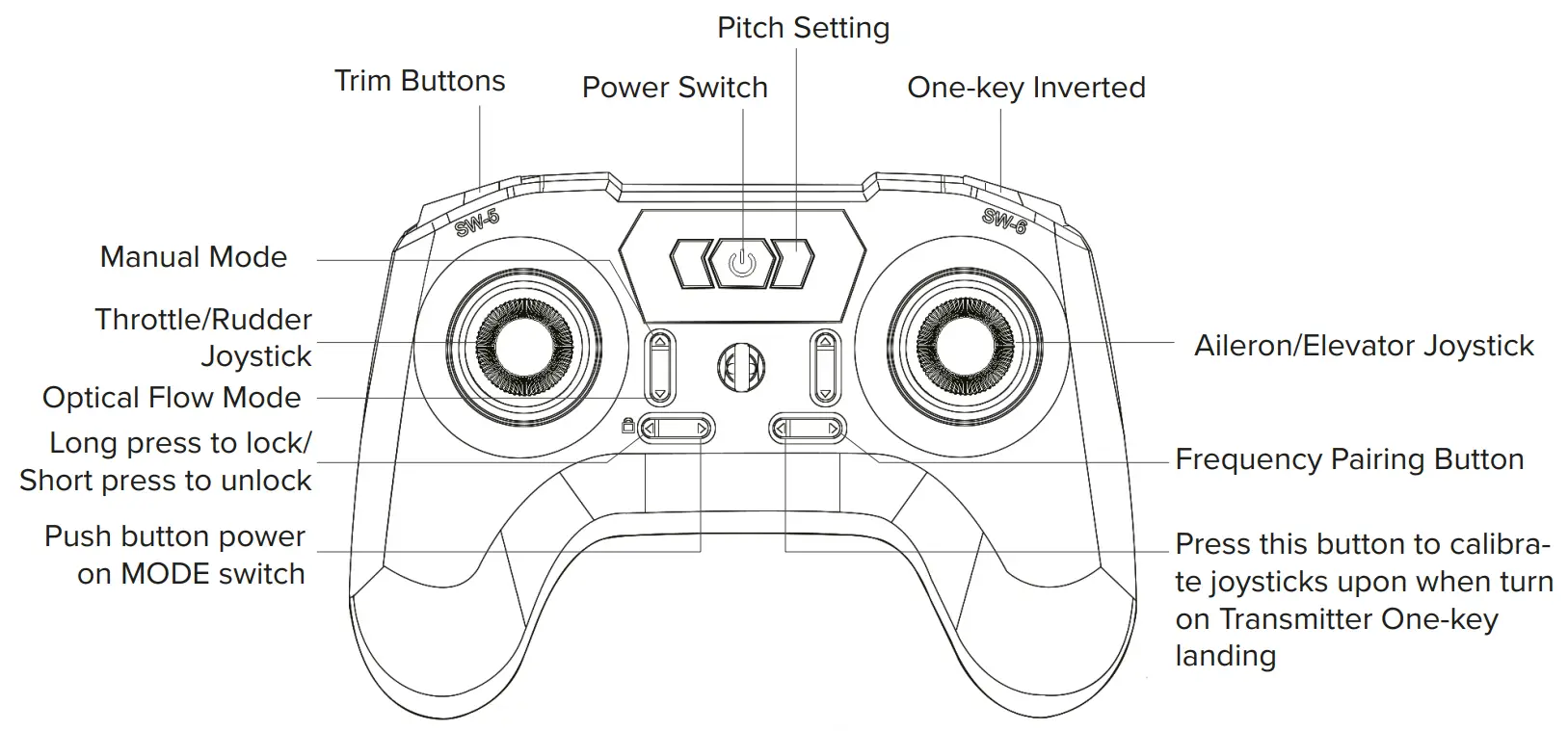 Pitch Setting

Trim Buttons

Power Switch

One-key Inverted

SW-5

SW-6

Manual Mode

Throttle/Rudder Joystick

Optical Flow Mode

Long press to lock/ Short press to unlock

Push button power on MODE switch

Aileron/Elevator Joystick

Frequency Pairing Button

Press this button to calibrate joysticks upon when turn on Transmitter One-key landing