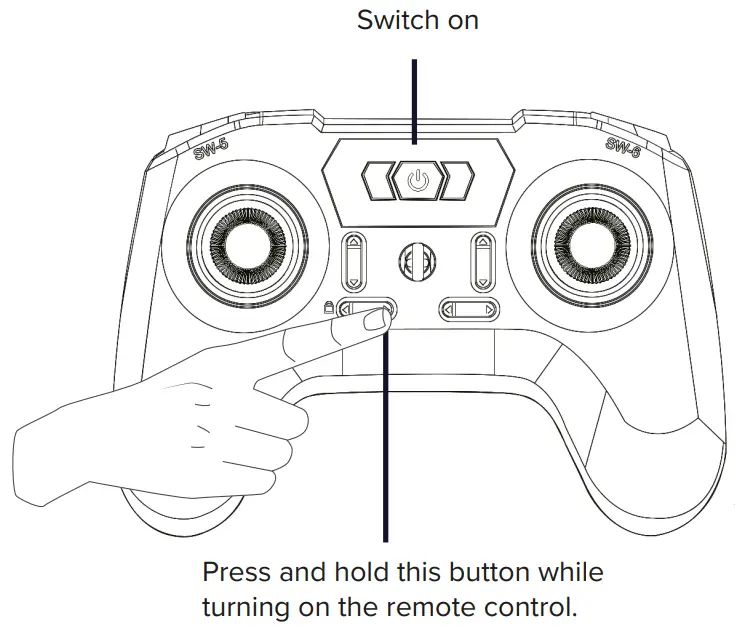 Switch on

SW-5

SW-6

Press and hold this button while turning on the remote control.