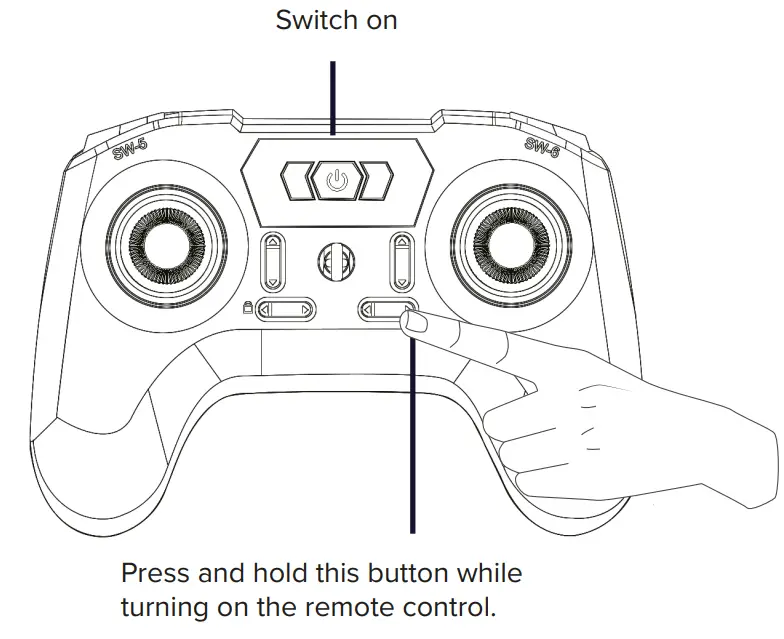 Switch on

SW-5

SW-6

Press and hold this button while turning on the remote control.