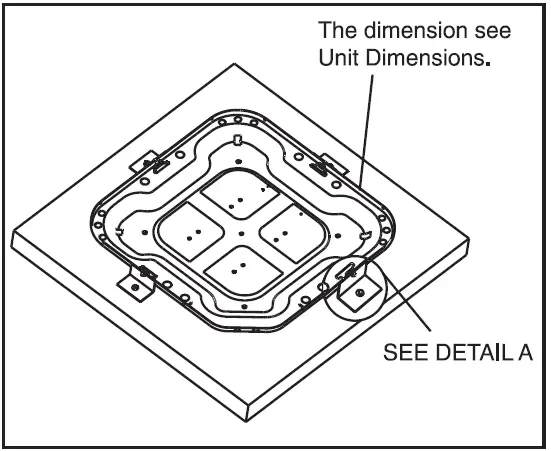 The dimension see Unit Dimensions.

SEE DETAIL A