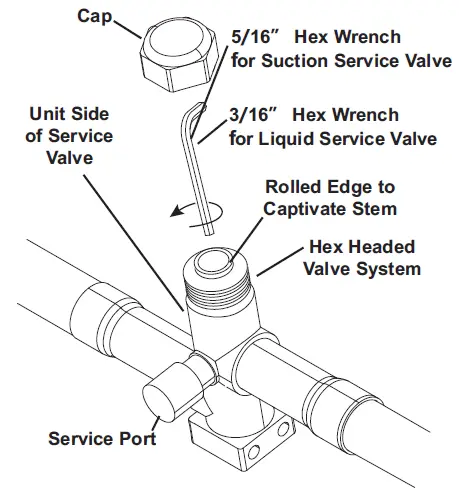 Cap

5/16” Hex Wrench for Suction Service Valve

Unit Side of Service Valve

3/16” Hex Wrench for Liquid Service Valve

Rolled Edge to Captivate Stem

Hex Headed Valve System

Service Port