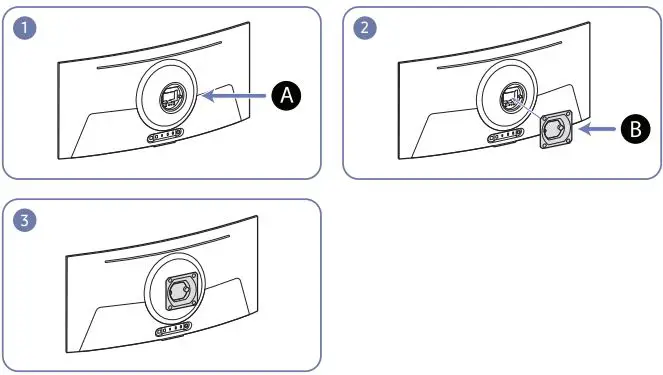 1
A
2
B
3